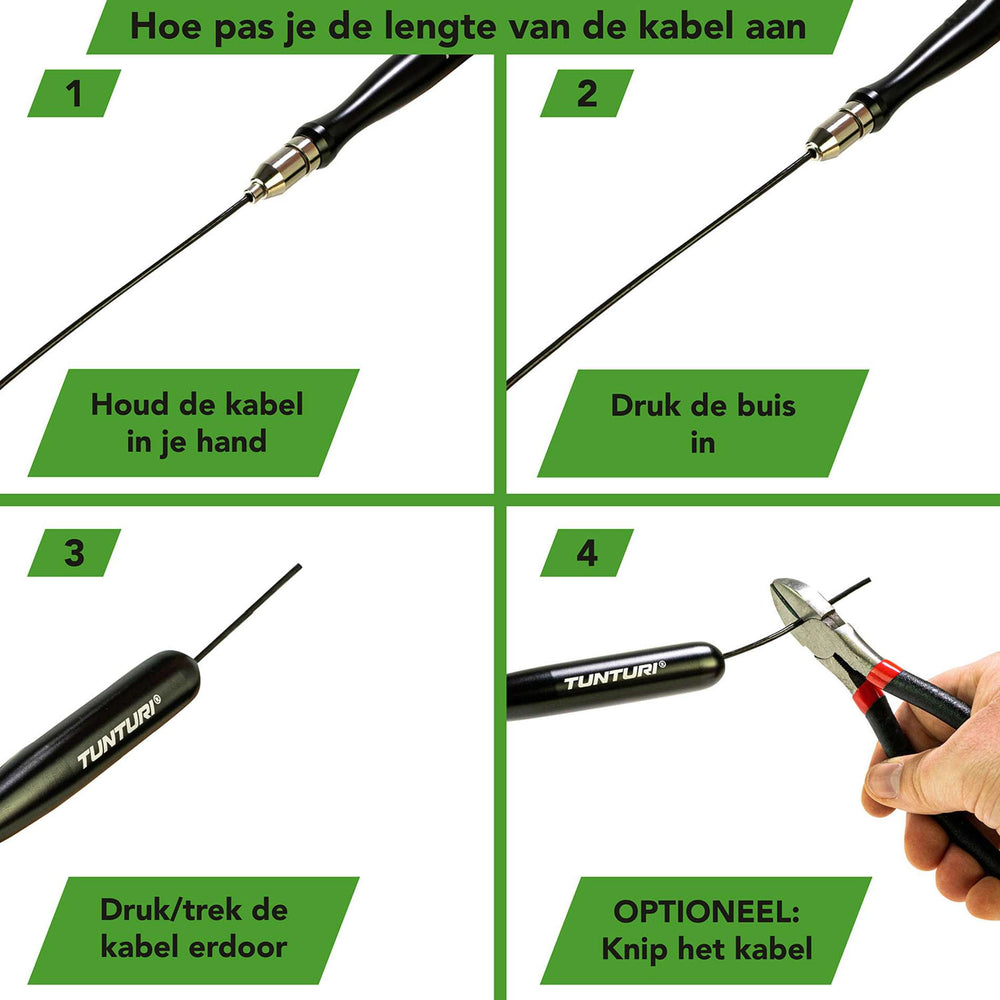 Hoe pas je de lengte van de kabel aan

1

Houd de kabel in je hand

2

Druk de buis in

3

TUNTURI®

Druk/trek de kabel erdoor

4

TUNTURI®

OPTIONEEL: Knip het kabel