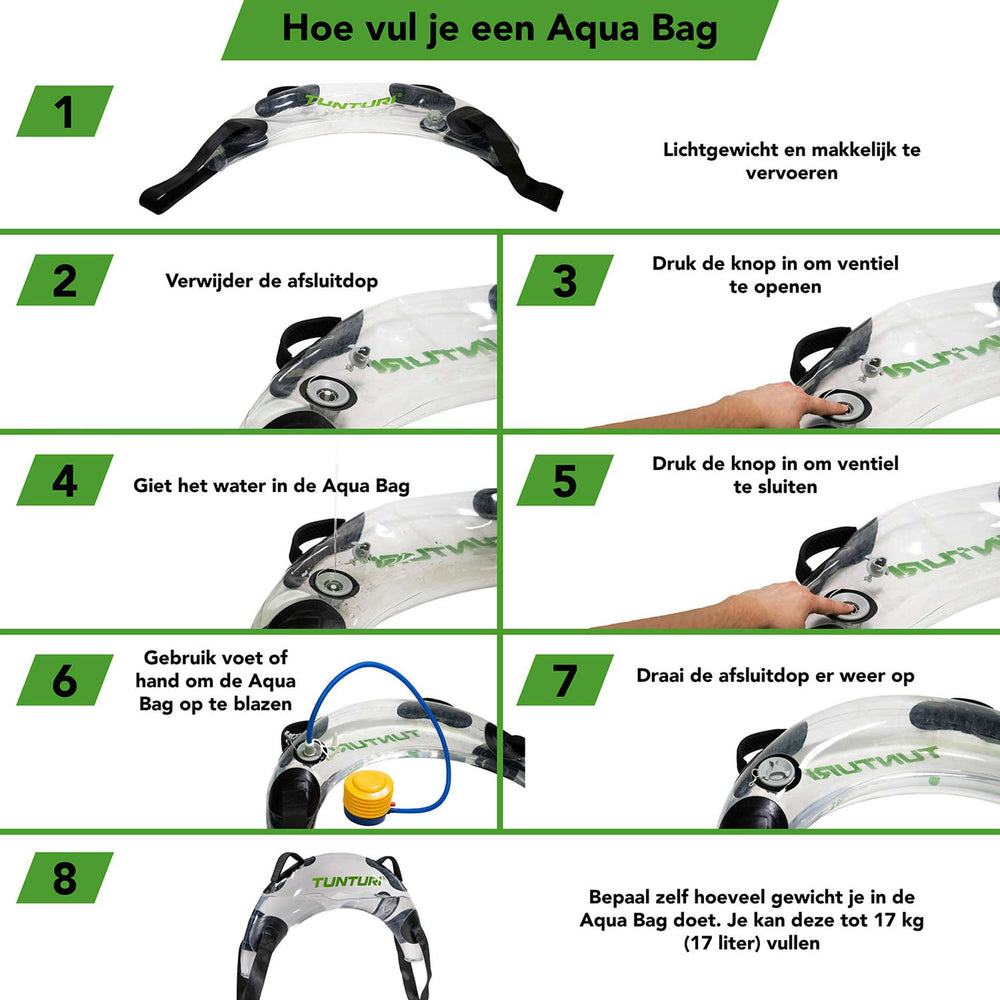 Hoe vul je een Aqua Bag

1

TUNTURI

Lichtgewicht en makkelijk te vervoeren

2

Verwijder de afsluitdop

TUNTURI

3

Druk de knop in om ventiel te openen

TUNTURI

4

Giet het water in de Aqua Bag

TUNTURI

5

Druk de knop in om ventiel te sluiten

TUNTURI

6

Gebruik voet of hand om de Aqua Bag op te blazen

TUNTURI

7

Draai de afsluitdop er weer op

TUNTURI

8

TUNTURI

Bepaal zelf hoeveel gewicht je in de Aqua Bag doet. Je kan deze tot 17 kg (17 liter) vullen